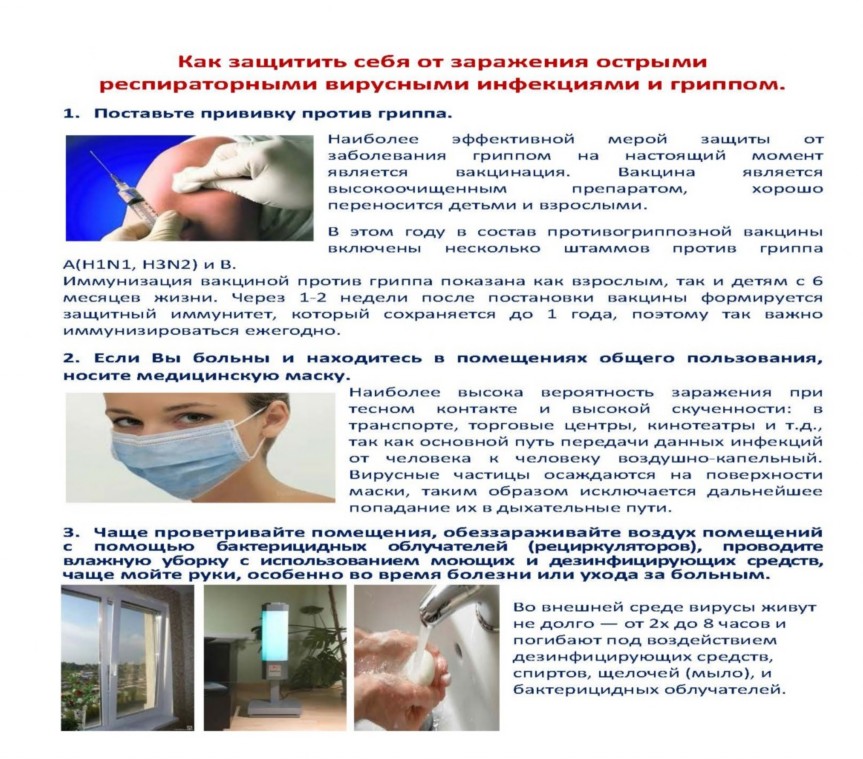 Как защитить себя от заражения острыми респираторными вирусными инфекциями и гриппом.

1. Поставьте прививку против гриппа.

Наиболее эффективной мерой защиты от заболевания гриппом на настоящий момент является вакцинация. Вакцина является высокоочищенным препаратом, хорошо переносится детьми и взрослыми.

В этом году в состав противогриппозной вакцины включены несколько штаммов против гриппа A(H1N1, H3N2) и B.
Иммунизация вакциной против гриппа показана как взрослым, так и детям с 6 месяцев жизни. Через 1-2 недели после постановки вакцины формируется защитный иммунитет, который сохраняется до 1 года, поэтому так важно иммунизироваться ежегодно.

2. Если Вы больны и находитесь в помещениях общего пользования, носите медицинскую маску.

Наиболее высока вероятность заражения при тесном контакте и высокой скученности: в транспорте, торговые центры, кинотеатры и т.д., так как основной путь передачи данных инфекций от человека к человеку воздушно-капельный. Вирусные частицы осаждаются на поверхности маски, таким образом исключается дальнейшее попадание их в дыхательные пути.

3. Чаще проветривайте помещения, обеззараживайте воздух помещений с помощью бактерицидных облучателей (рециркуляторов), проводите влажную уборку с использованием моющих и дезинфицирующих средств, чаще мойте руки, особенно во время болезни или ухода за больным.

Во внешней среде вирусы живут не долго — от 2х до 8 часов и погибают под воздействием дезинфицирующих средств, спиртов, щелочей (мыло), и бактерицидных облучателей.